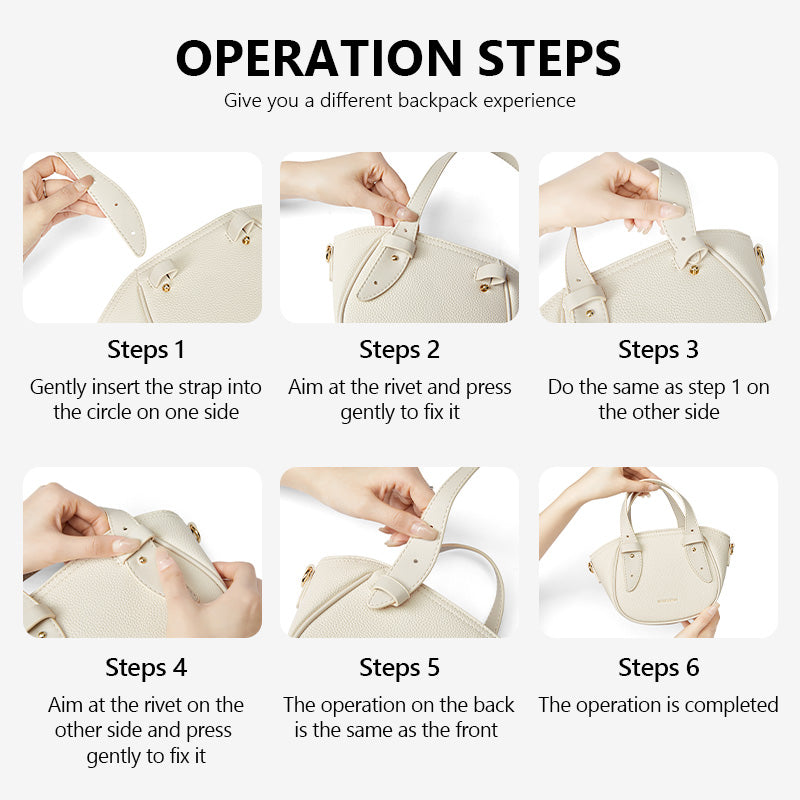 OPERATION STEPS

Give you a different backpack experience

Steps 1

Gently insert the strap into the circle on one side

Steps 2

Aim at the rivet and press gently to fix it

Steps 3

Do the same as step 1 on the other side

Steps 4

Aim at the rivet on the other side and press gently to fix it

Steps 5

The operation on the back is the same as the front

Steps 6

The operation is completed